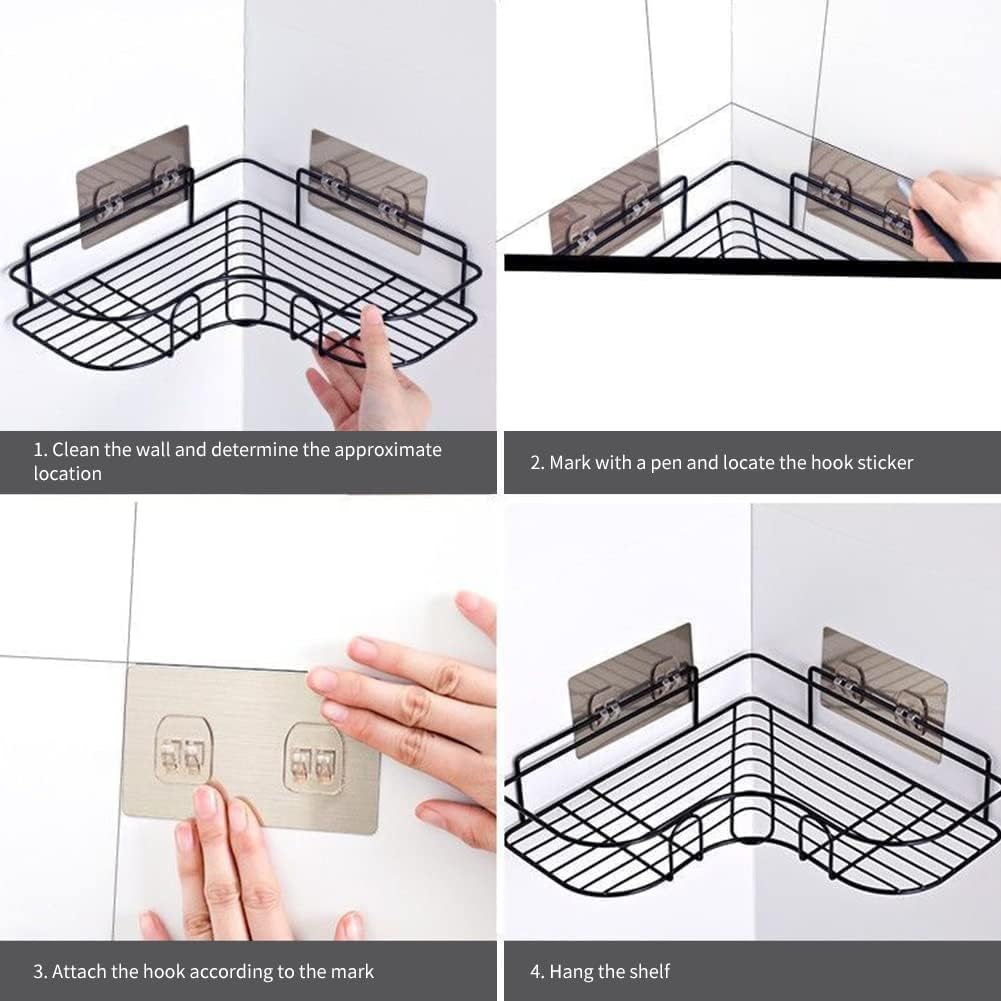 1. Clean the wall and determine the approximate location

2. Mark with a pen and locate the hook sticker

3. Attach the hook according to the mark

4. Hang the shelf