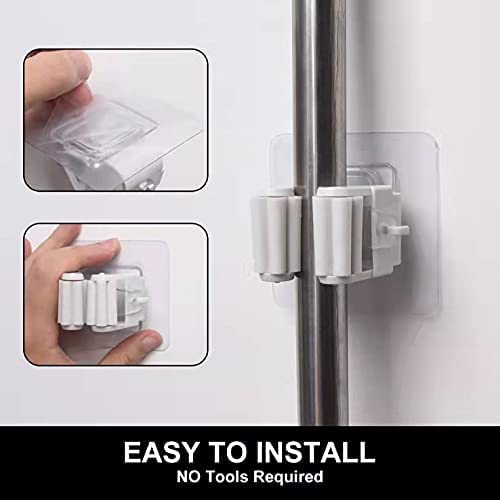 EASY TO INSTALL
NO Tools Required