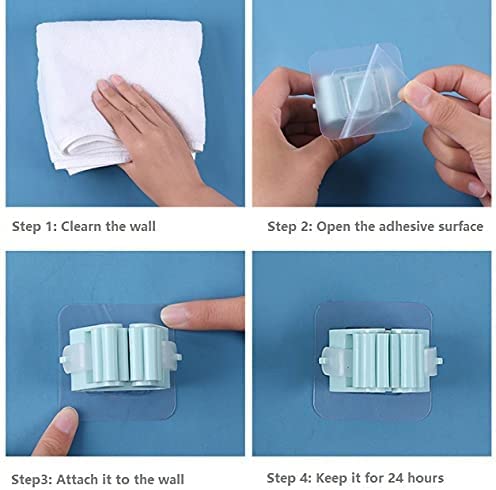 Step 1: Clearn the wall

Step 2: Open the adhesive surface

Step3: Attach it to the wall

Step 4: Keep it for 24 hours