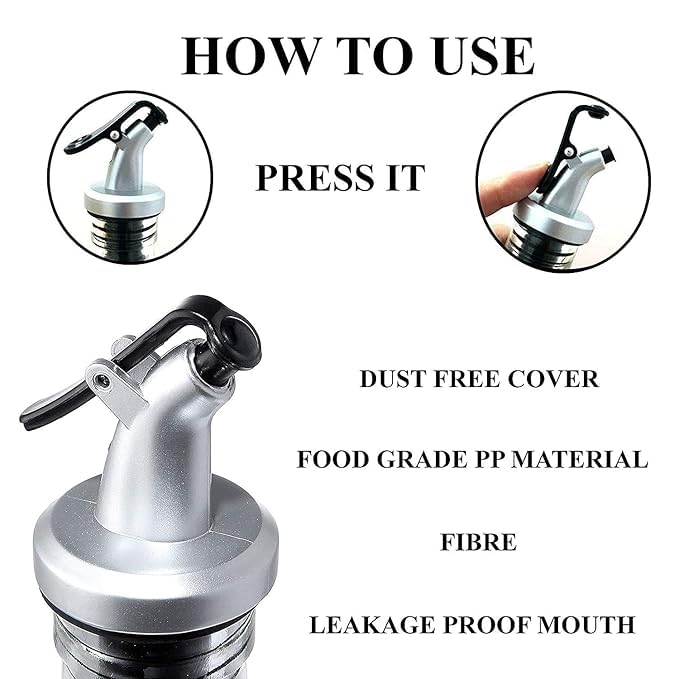 HOW TO USE

PRESS IT

DUST FREE COVER

FOOD GRADE PP MATERIAL

FIBRE

LEAKAGE PROOF MOUTH