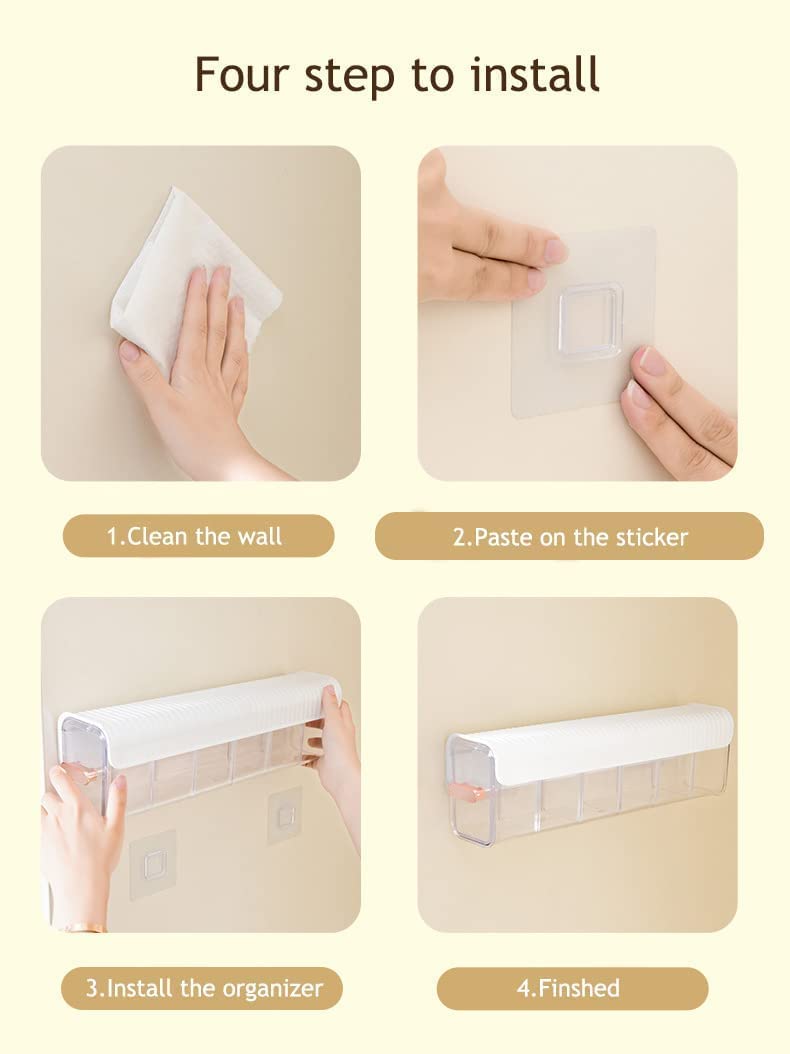 Four step to install

1.Clean the wall

2.Paste on the sticker

3.Install the organizer

4.Finshed