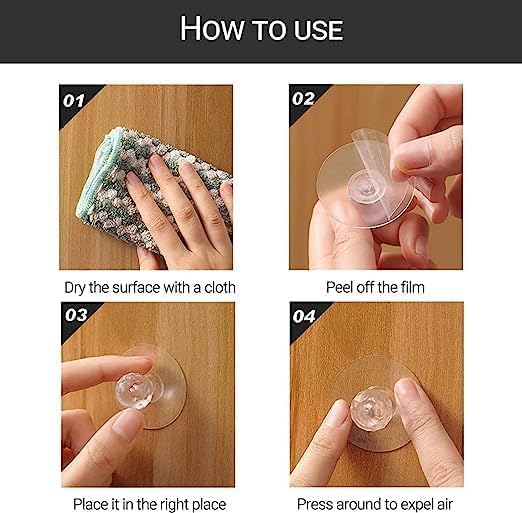 HOW TO USE

01

Dry the surface with a cloth

02

Peel off the film

03

Place it in the right place

04

Press around to expel air