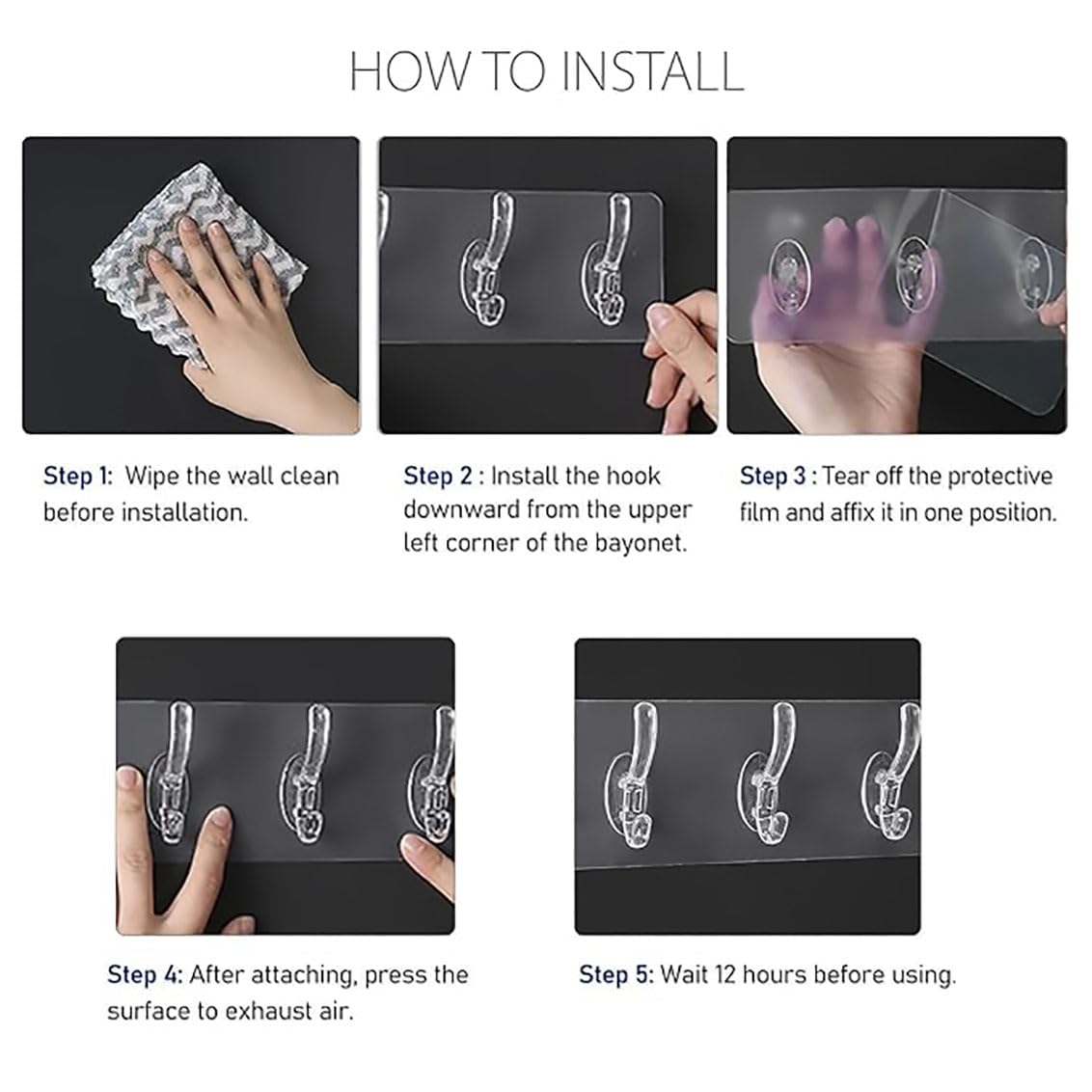 HOW TO INSTALL

Step 1: Wipe the wall clean before installation.

Step 2 : Install the hook downward from the upper left corner of the bayonet.

Step 3 : Tear off the protective film and affix it in one position.

Step 4: After attaching, press the surface to exhaust air.

Step 5: Wait 12 hours before using.