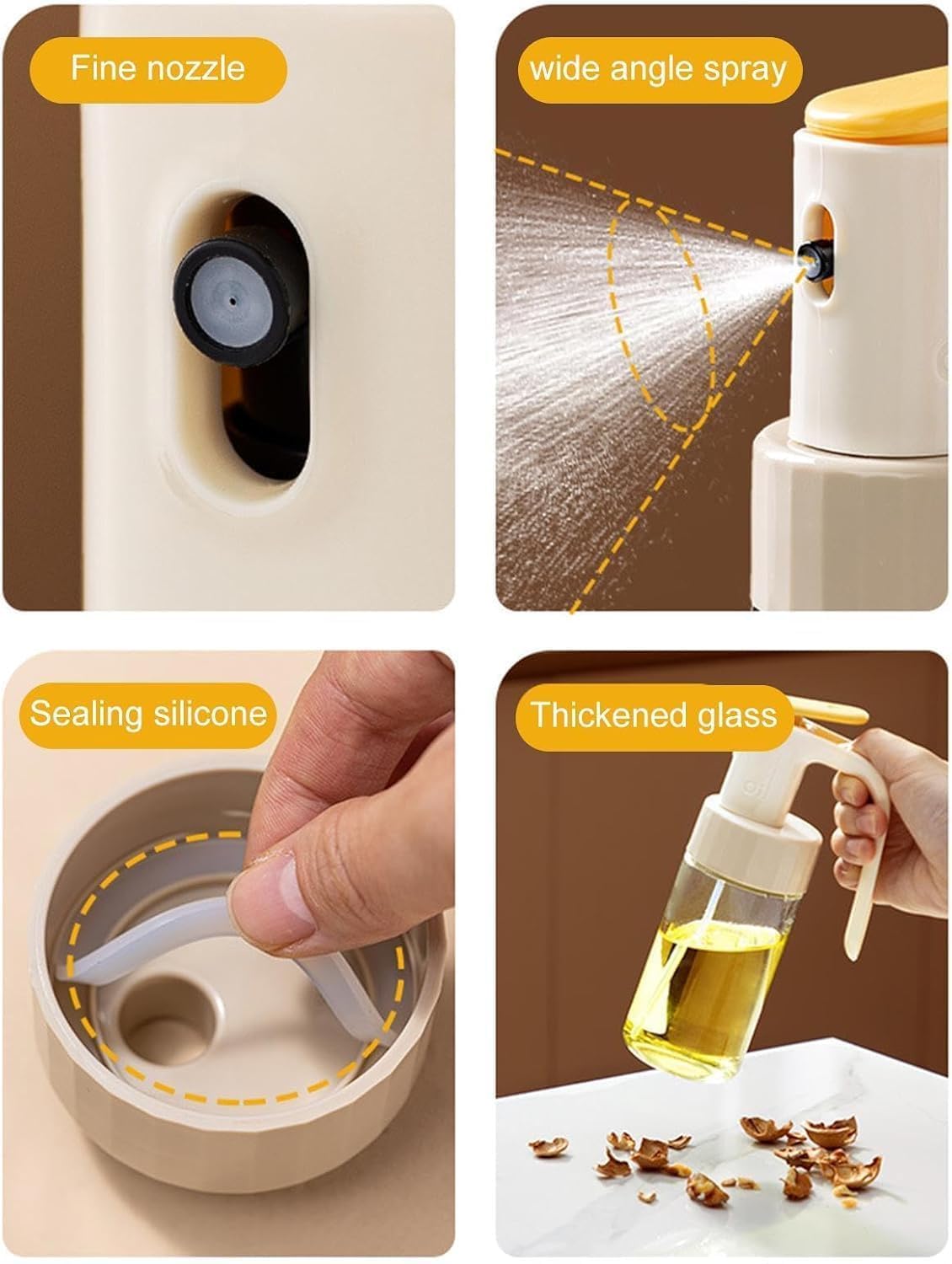 Fine nozzle

wide angle spray

Sealing silicone

Thickened glass

oil