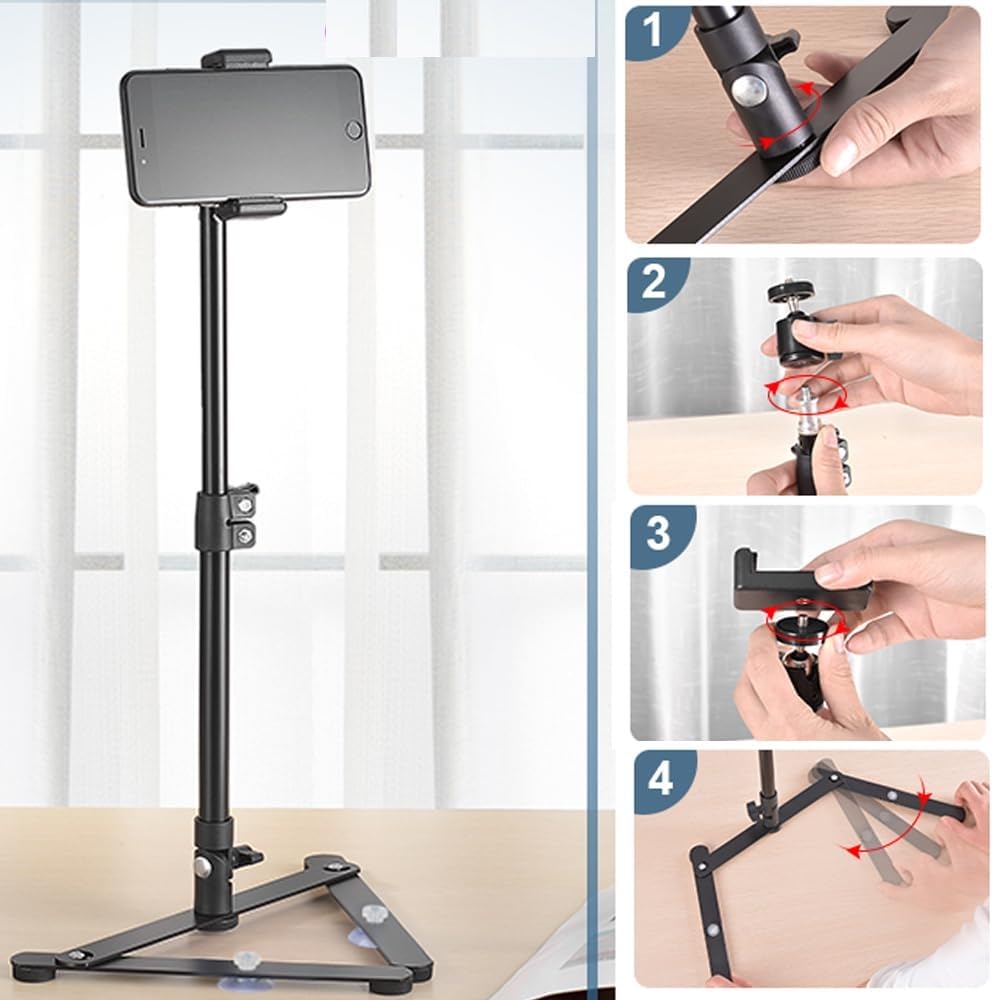 1

2

3

4