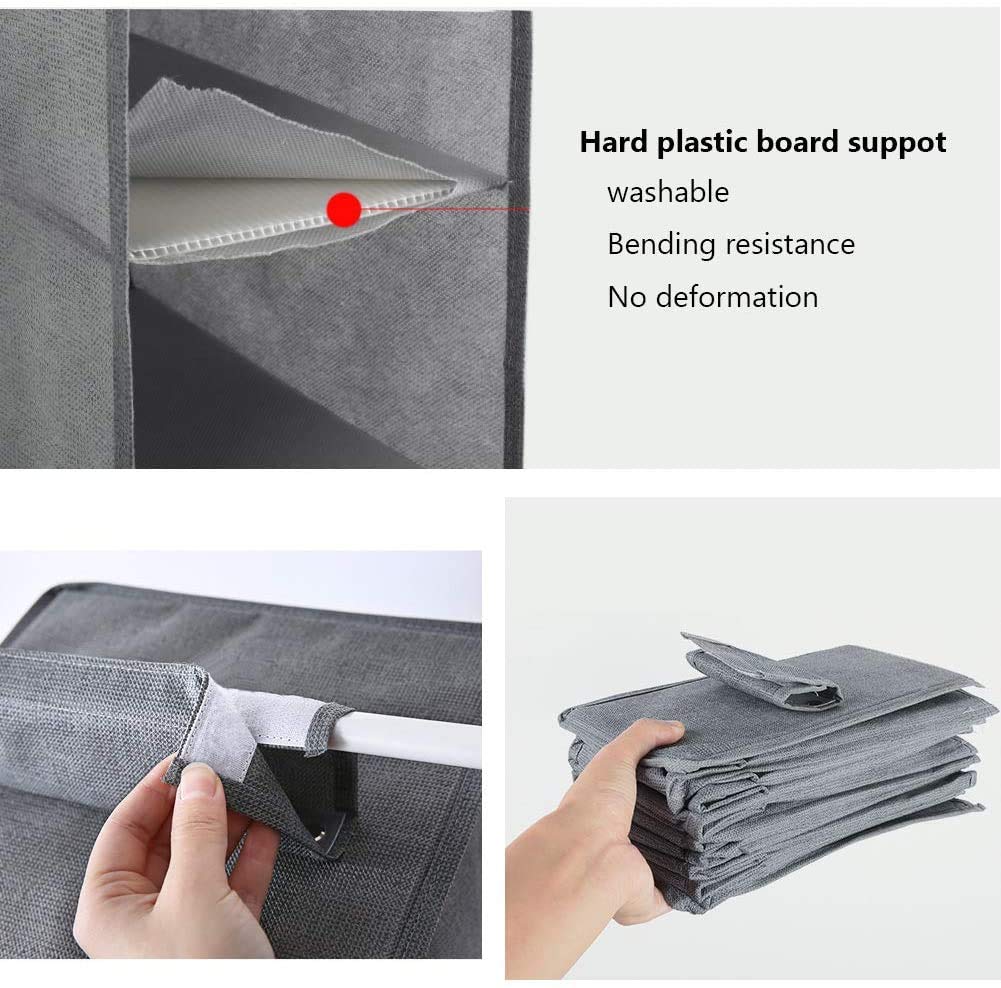 Hard plastic board suppot
washable
Bending resistance
No deformation