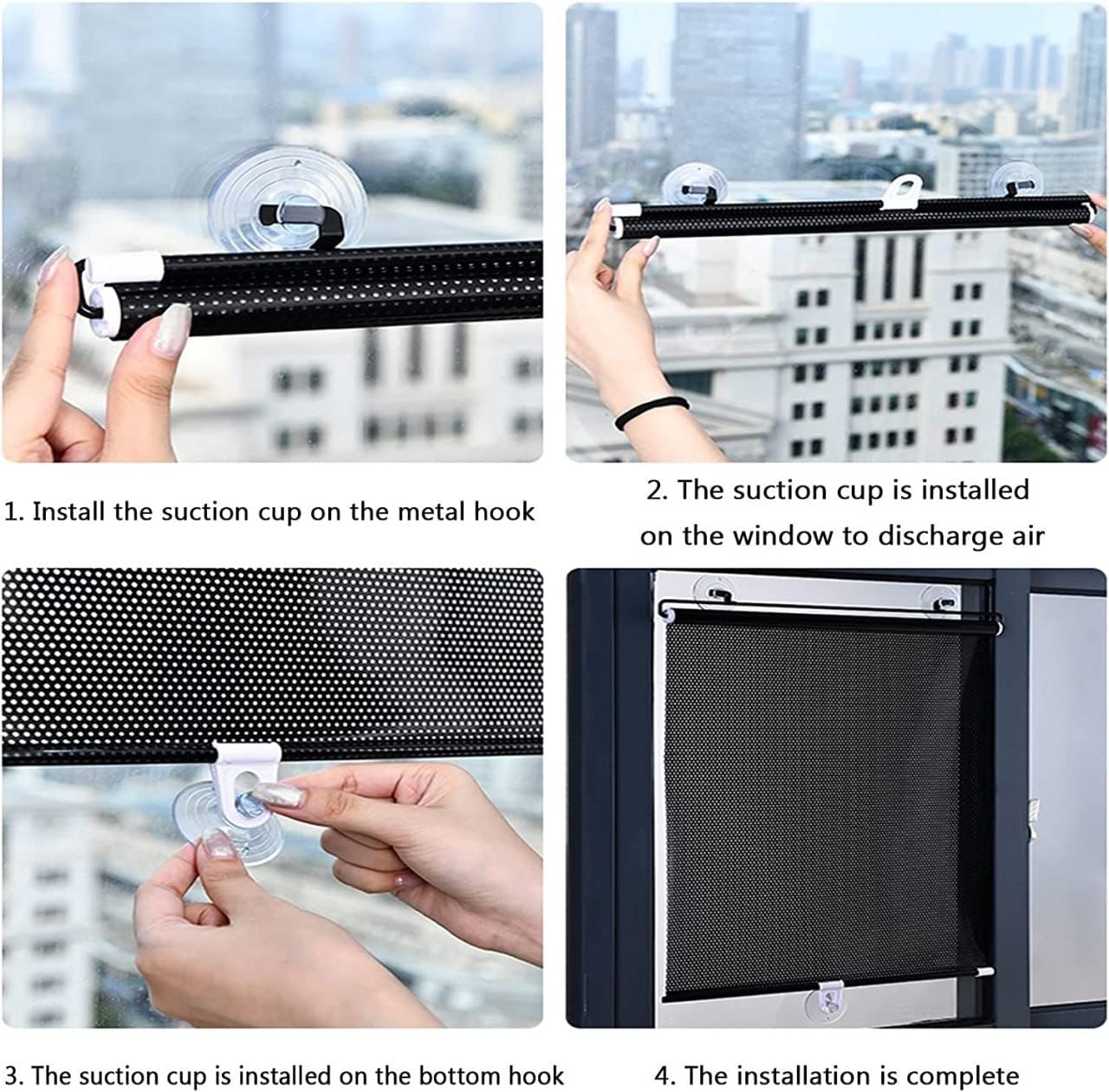 1. Install the suction cup on the metal hook

2. The suction cup is installed on the window to discharge air

3. The suction cup is installed on the bottom hook

4. The installation is complete