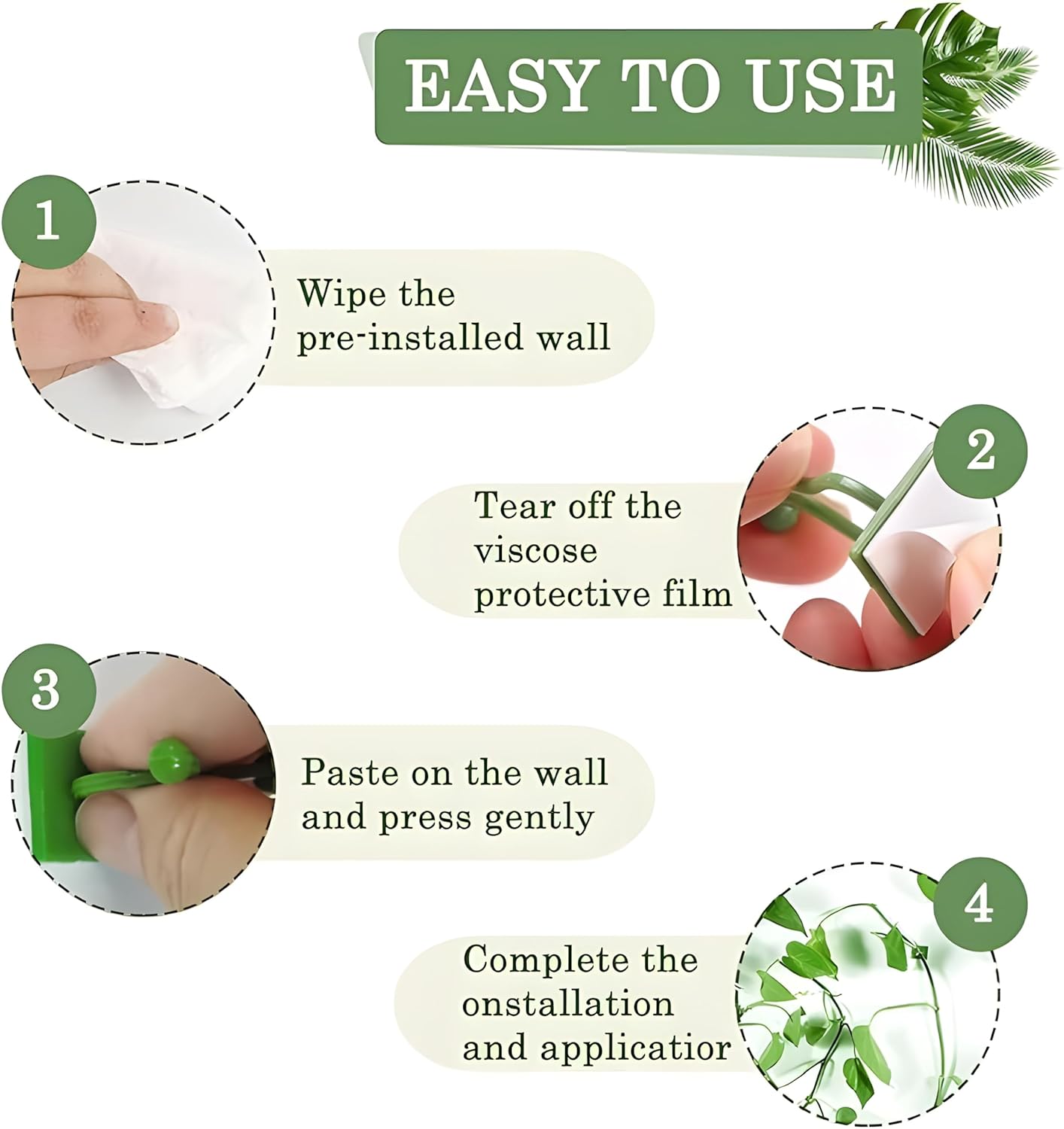 EASY TO USE

1

Wipe the pre-installed wall

2

Tear off the viscose protective film

3

Paste on the wall and press gently

4

Complete the onstallation and applicatior