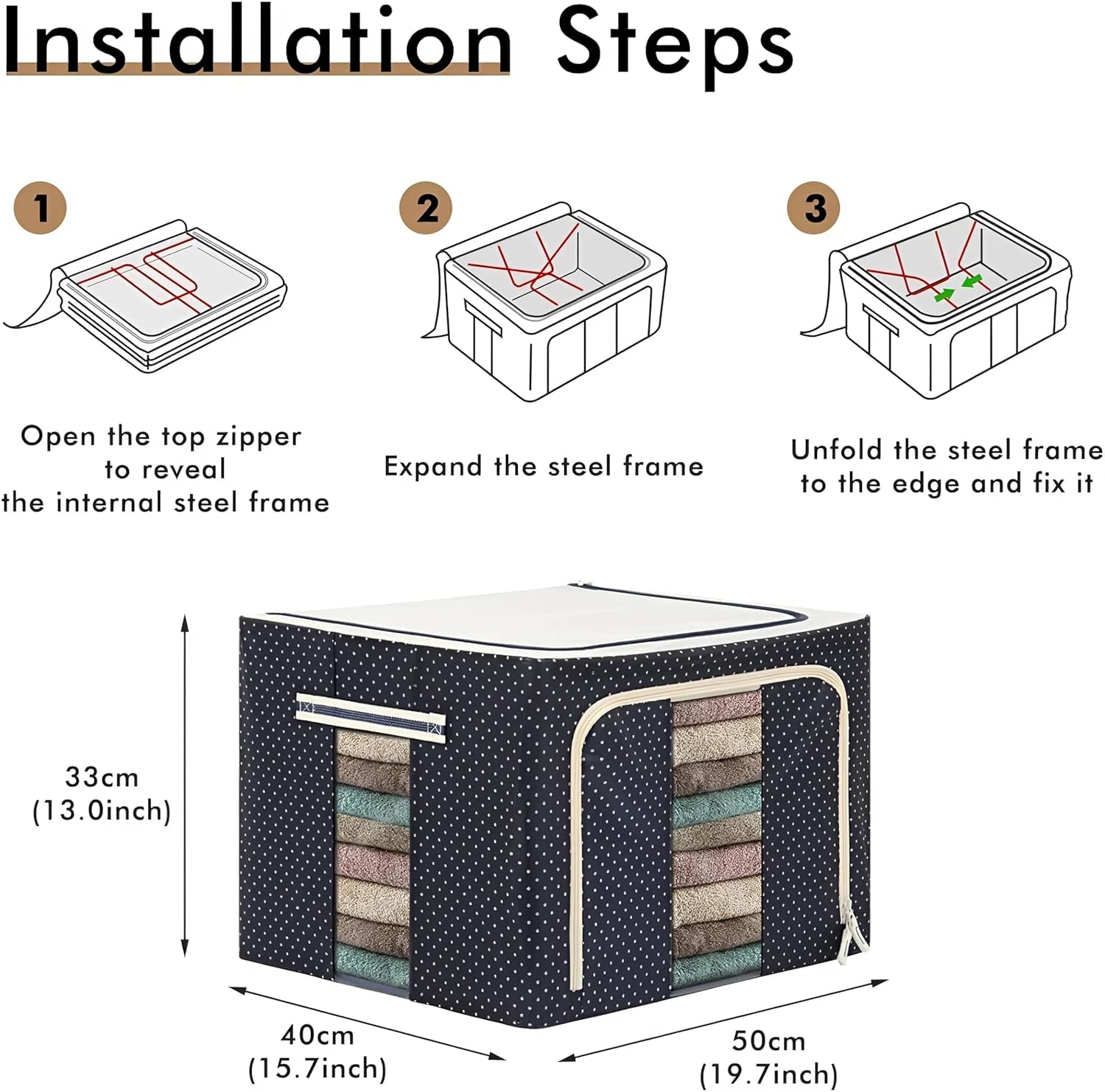 Installation Steps

1

Open the top zipper to reveal the internal steel frame

2

Expand the steel frame

3

Unfold the steel frame to the edge and fix it

33cm (13.0inch)

40cm (15.7inch)

50cm (19.7inch)